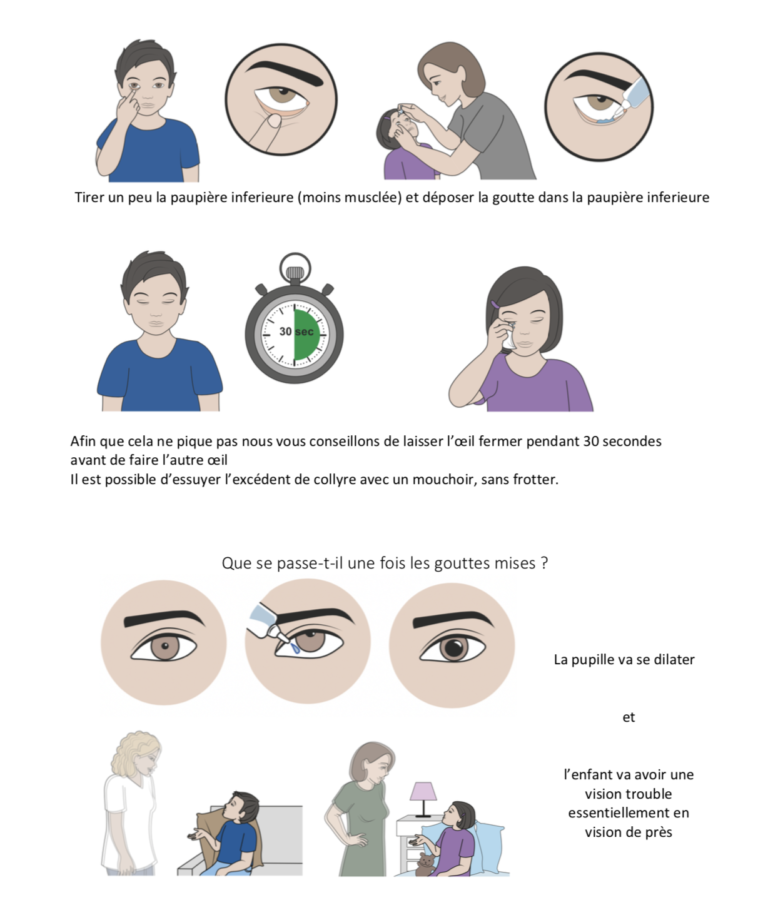 Tirer un peu la paupière inferieure (moins musclée) et déposer la goutte dans la paupière inferieure

30 sec

Afin que cela ne pique pas nous vous conseillons de laisser l'œil fermer pendant 30 secondes avant de faire l'autre œil
Il est possible d'essuyer l'excédent de collyre avec un mouchoir, sans frotter.

Que se passe-t-il une fois les gouttes mises ?

La pupille va se dilater

et

l'enfant va avoir une vision trouble essentiellement en vision de près